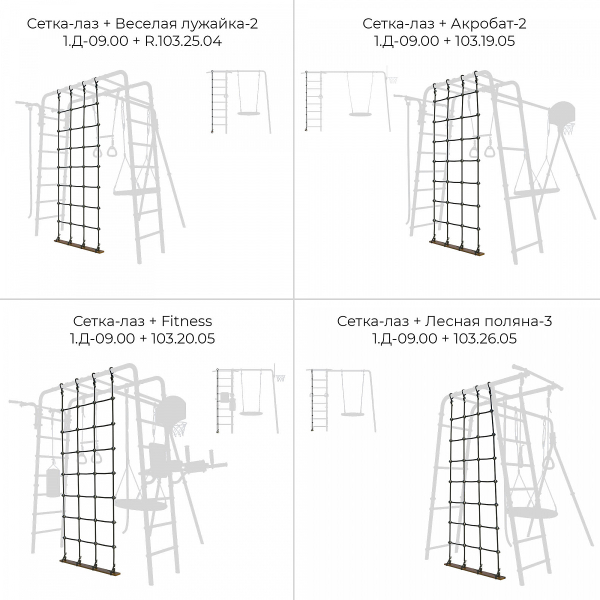 Сетка-лаз + Веселая лужайка-2
1.Д-09.00 + R.103.25.04

Сетка-лаз + Акробат-2
1.Д-09.00 + 103.19.05

Сетка-лаз + Fitness
1.Д-09.00 + 103.20.05

Сетка-лаз + Лесная поляна-3
1.Д-09.00 + 103.26.05